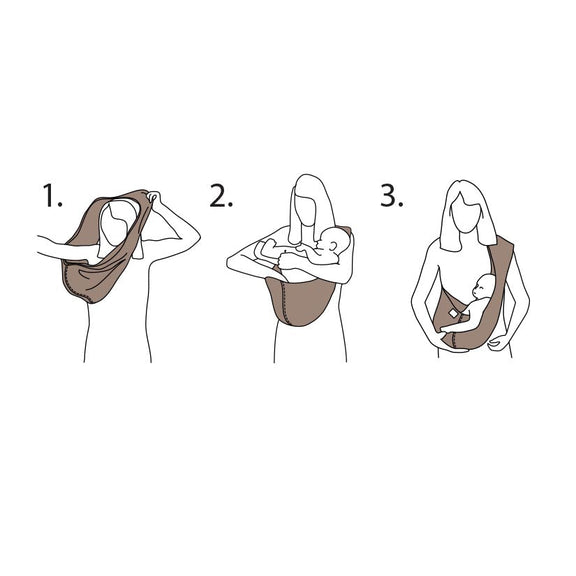 1.

2.

3.