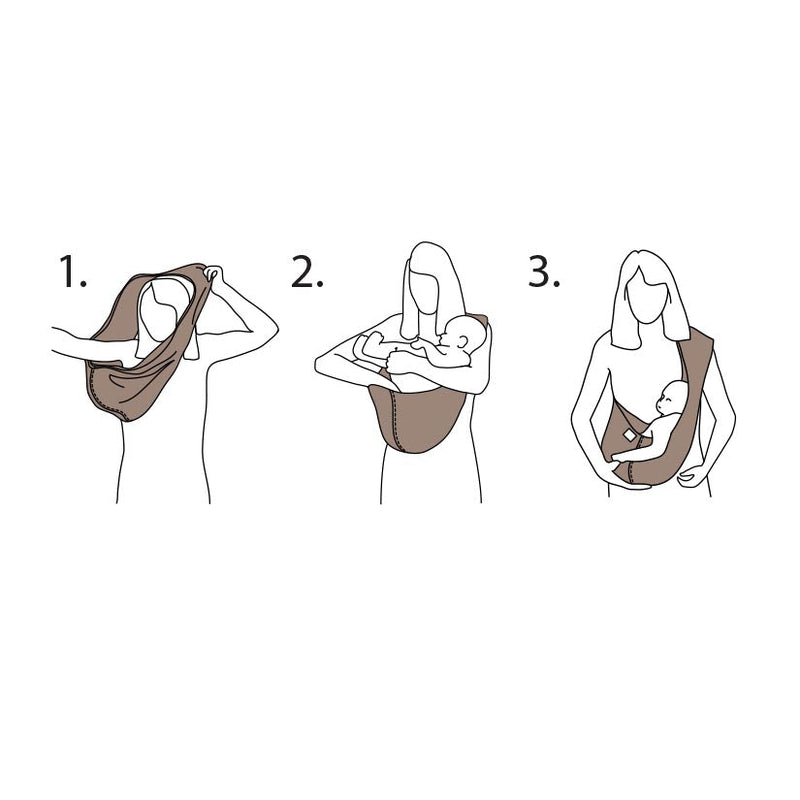 1.

2.

3.